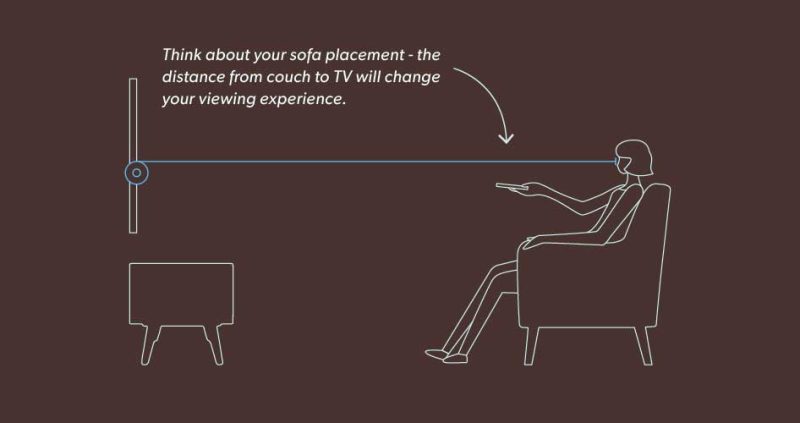 Think about your sofa placement - the distance from couch to TV will change your viewing experience.