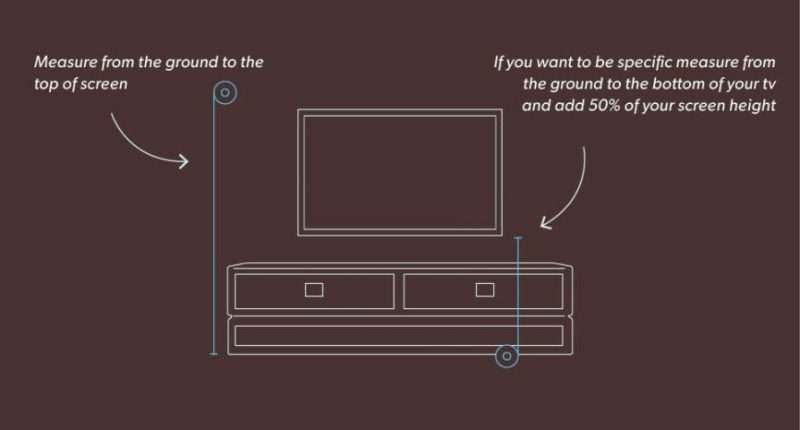 Measure from the ground to the top of screen

If you want to be specific measure from the ground to the bottom of your tv and add 50% of your screen height