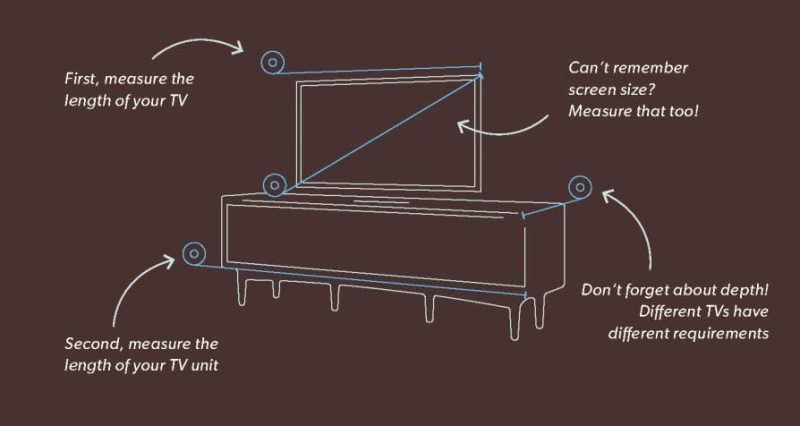 First, measure the length of your TV

Can't remember screen size? Measure that too!

Second, measure the length of your TV unit

Don't forget about depth! Different TVs have different requirements